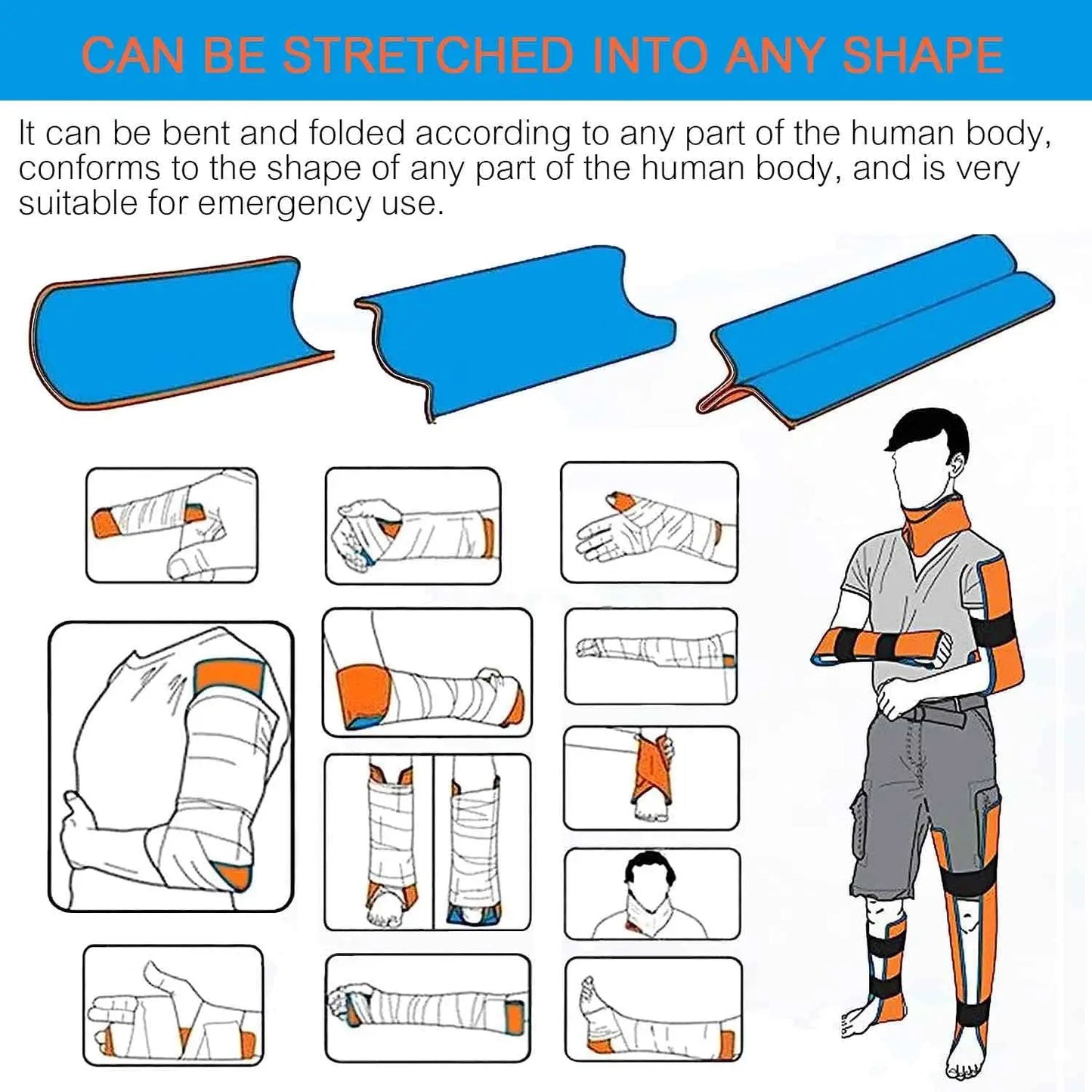 CAN BE STRETCHED INTO ANY SHAPE

It can be bent and folded according to any part of the human body, conforms to the shape of any part of the human body, and is very suitable for emergency use.