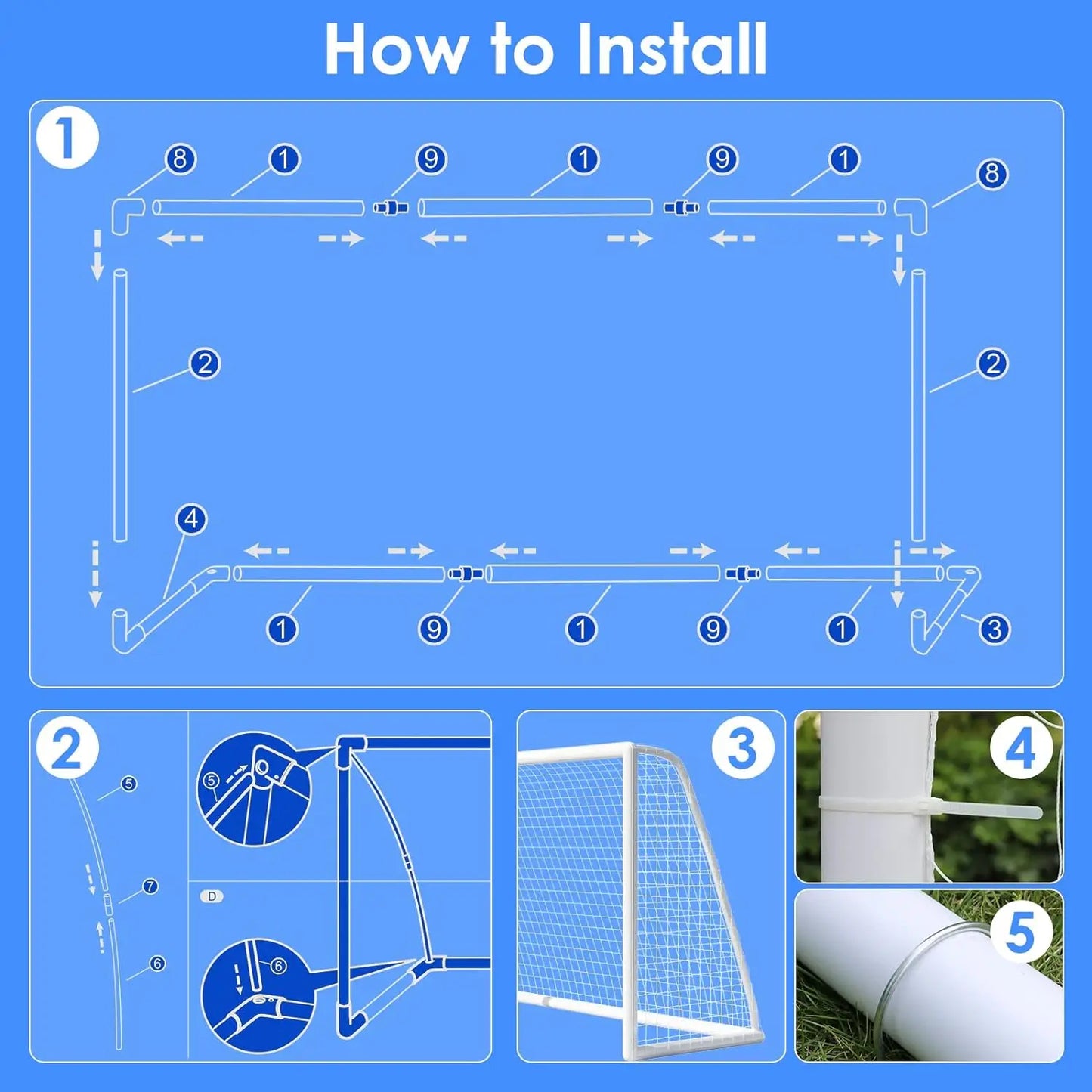 How to Install

1

8 1 9 1 9 1 8

2 2

4

1 9 1 9 1 3

2

5

7

6

5

D

6

3

4

5