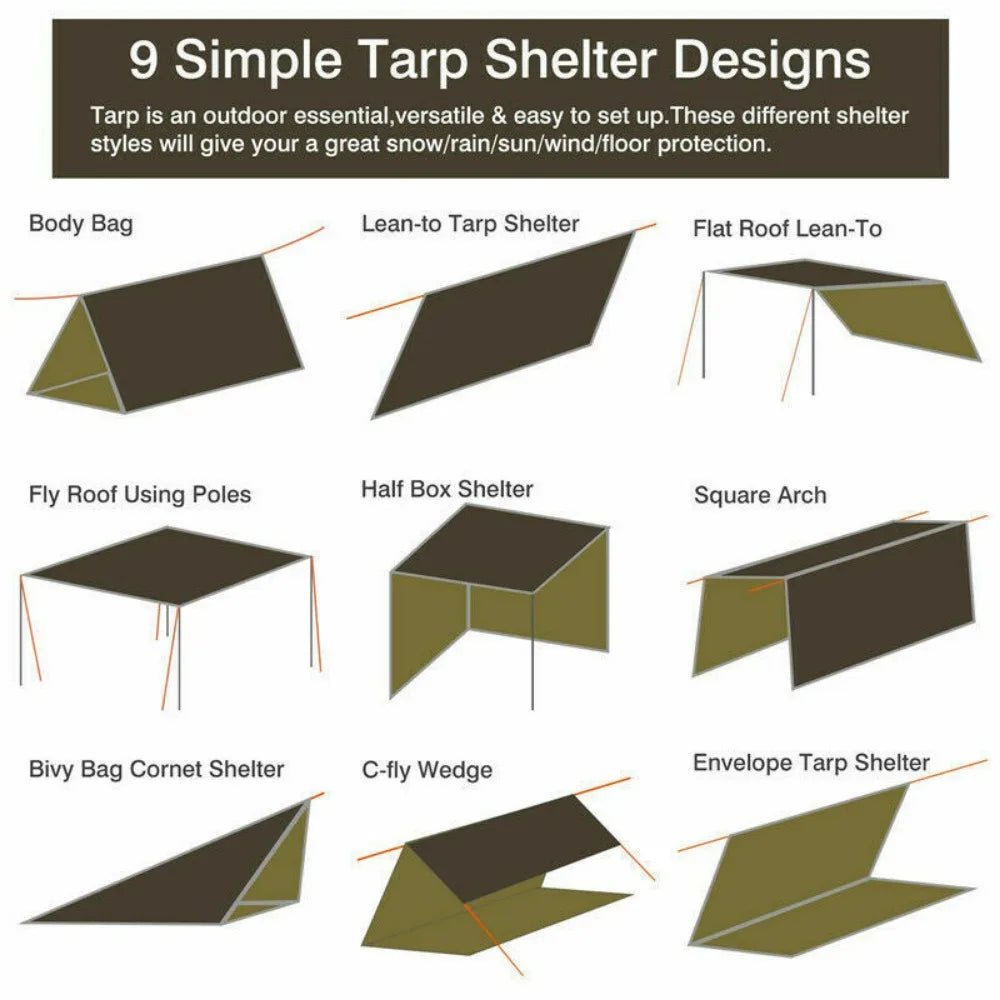 9 Simple Tarp Shelter Designs

Tarp is an outdoor essential,versatile & easy to set up.These different shelter styles will give your a great snow/rain/sun/wind/floor protection.

Body Bag

Lean-to Tarp Shelter

Flat Roof Lean-To

Fly Roof Using Poles

Half Box Shelter

Square Arch

Bivy Bag Cornet Shelter

C-fly Wedge

Envelope Tarp Shelter