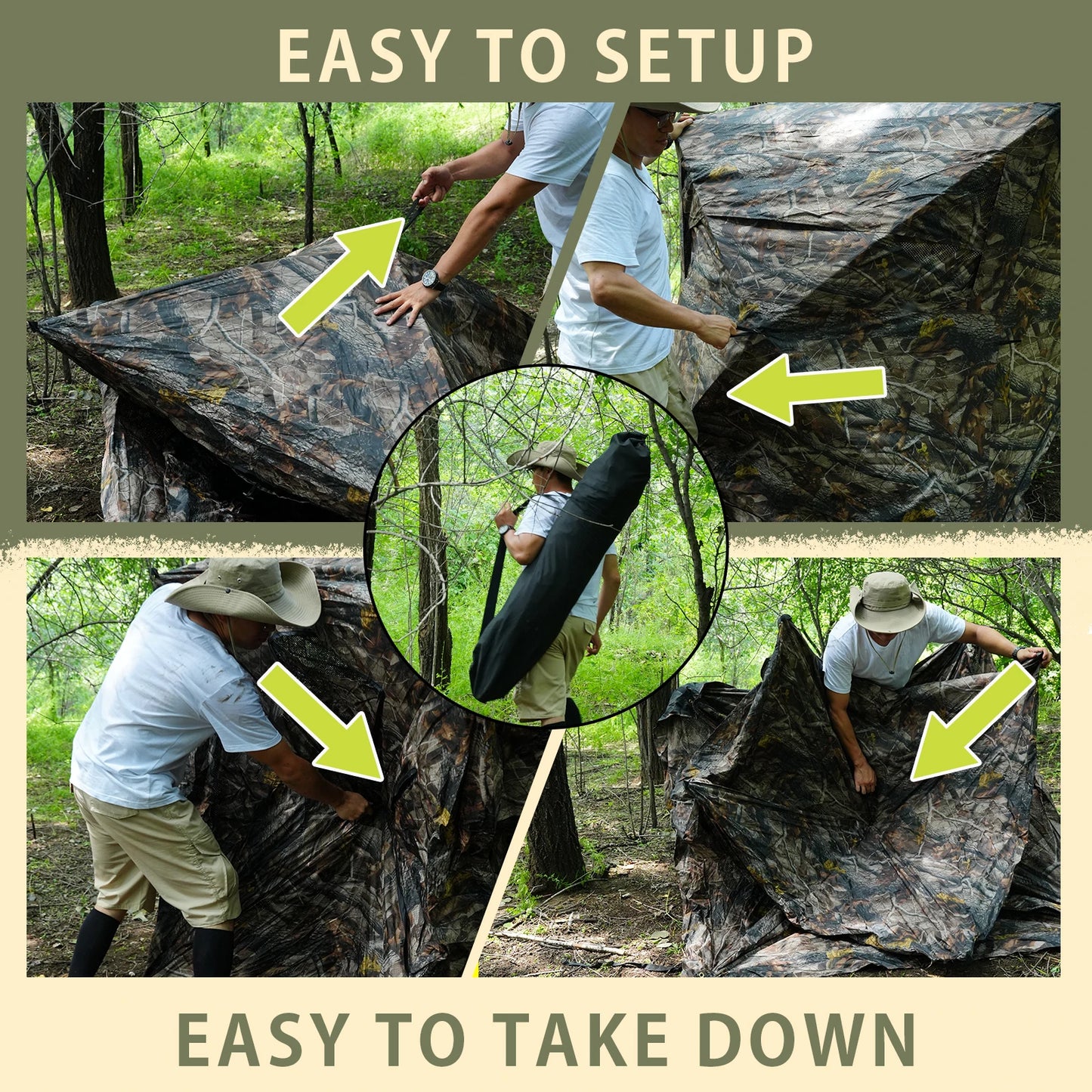 EASY TO SETUP

EASY TO TAKE DOWN