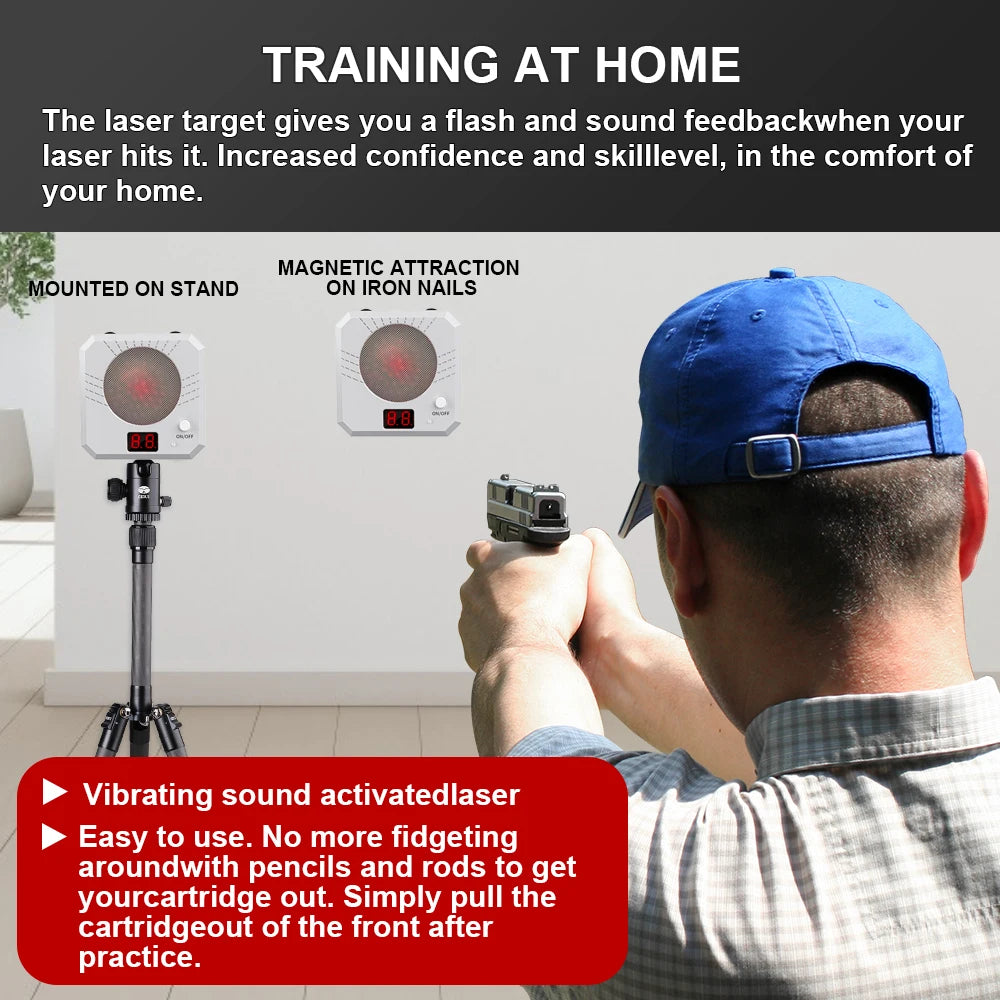 TRAINING AT HOME

The laser target gives you a flash and sound feedbackwhen your laser hits it. Increased confidence and skilllevel, in the comfort of your home.

MOUNTED ON STAND

MAGNETIC ATTRACTION ON IRON NAILS

88 ON/OFF

88 ON/OFF

▶ Vibrating sound activatedlaser

▶ Easy to use. No more fidgeting aroundwith pencils and rods to get yourcartridge out. Simply pull the cartridgeout of the front after practice.